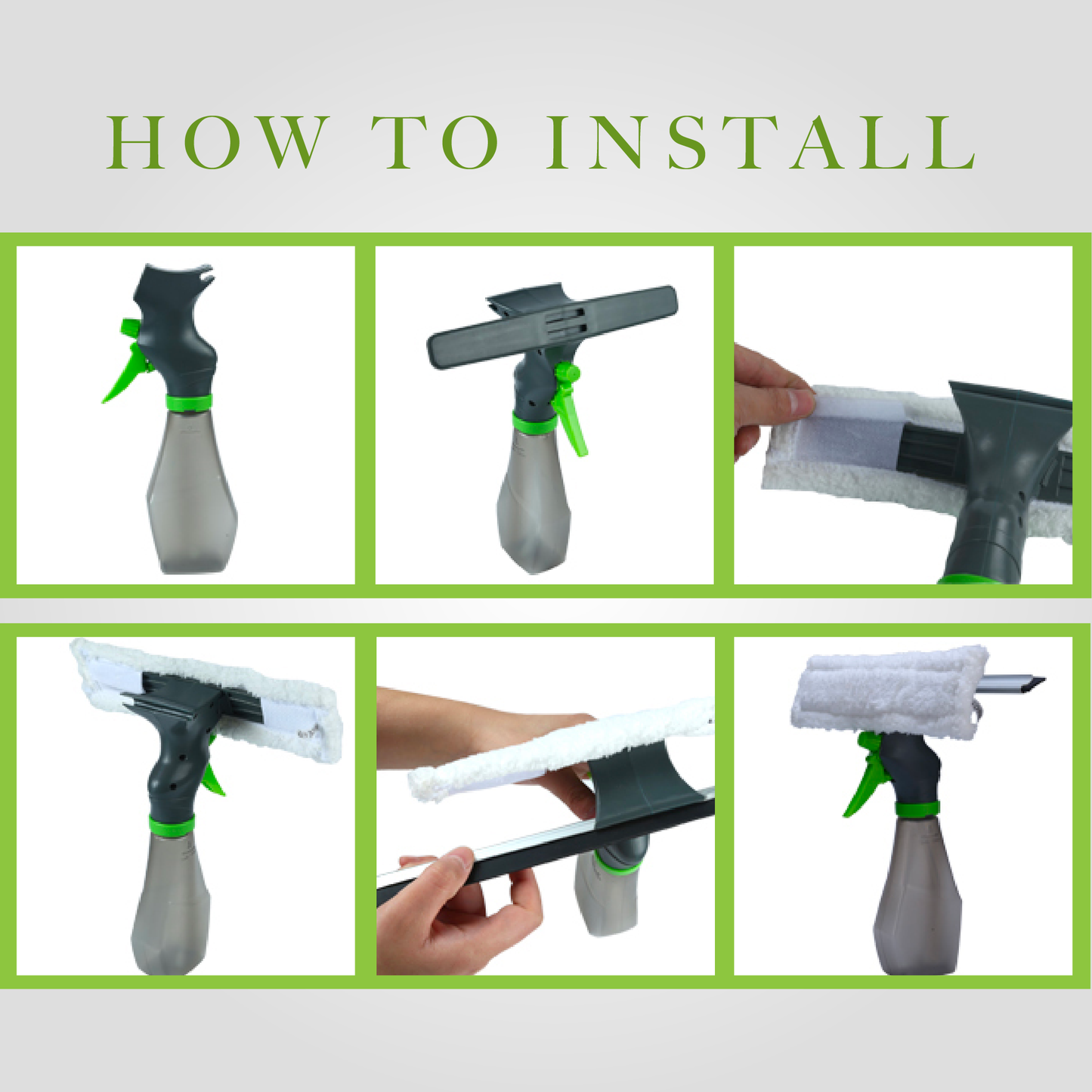 HOW TO INSTALL