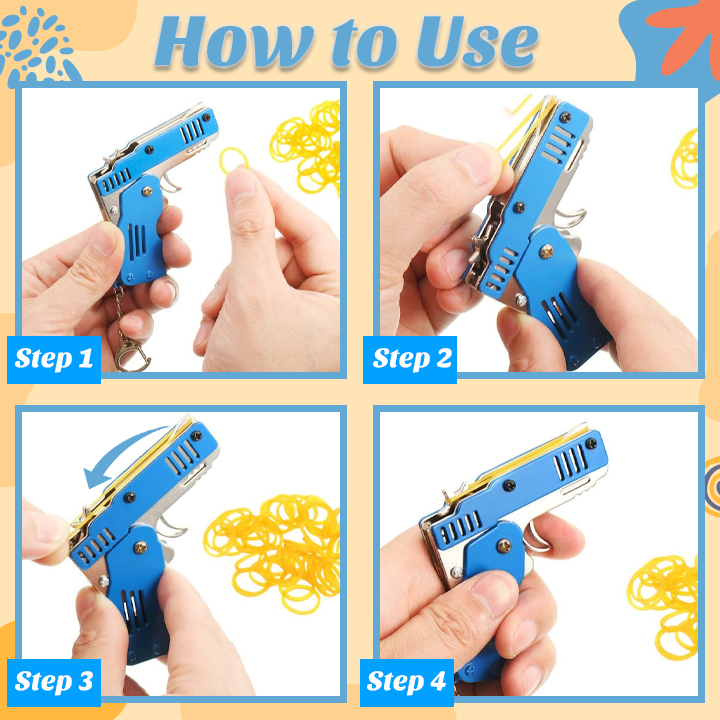 How to Use

Step 1

Step 2

Step 3

Step 4