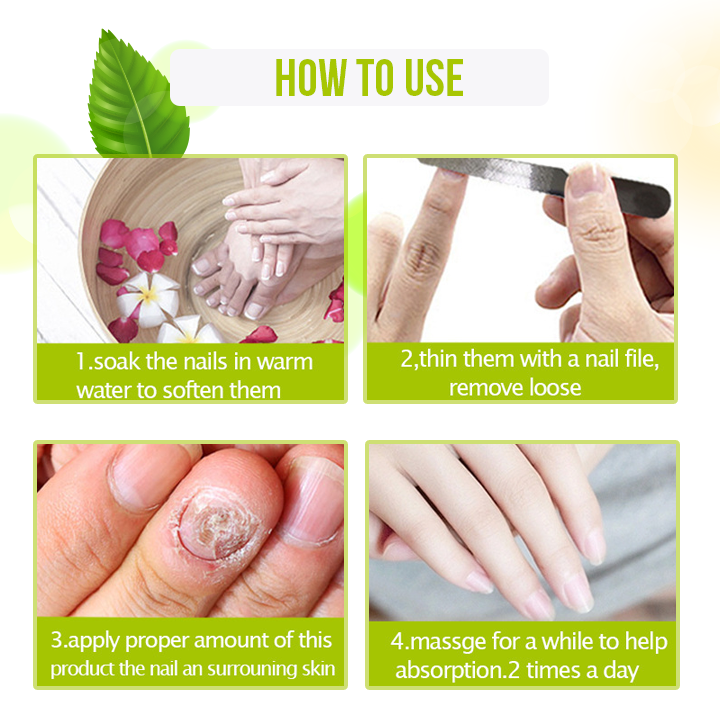 HOW TO USE

1.soak the nails in warm water to soften them

2,thin them with a nail file, remove loose

3.apply proper amount of this product the nail an surrouning skin

4.massge for a while to help absorption.2 times a day