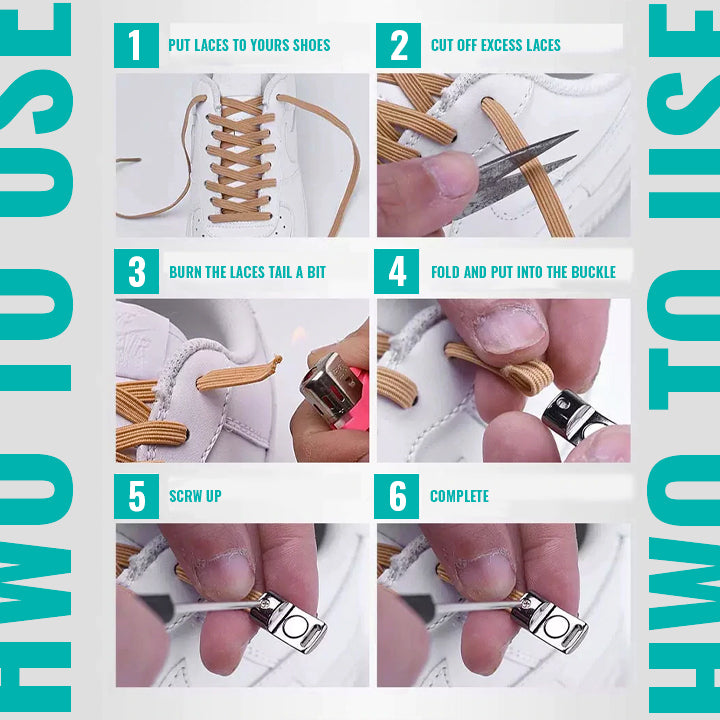 HWO TO USE

1 PUT LACES TO YOURS SHOES

2 CUT OFF EXCESS LACES

3 BURN THE LACES TAIL A BIT

4 FOLD AND PUT INTO THE BUCKLE

5 SCRW UP

6 COMPLETE

HWO TO USE