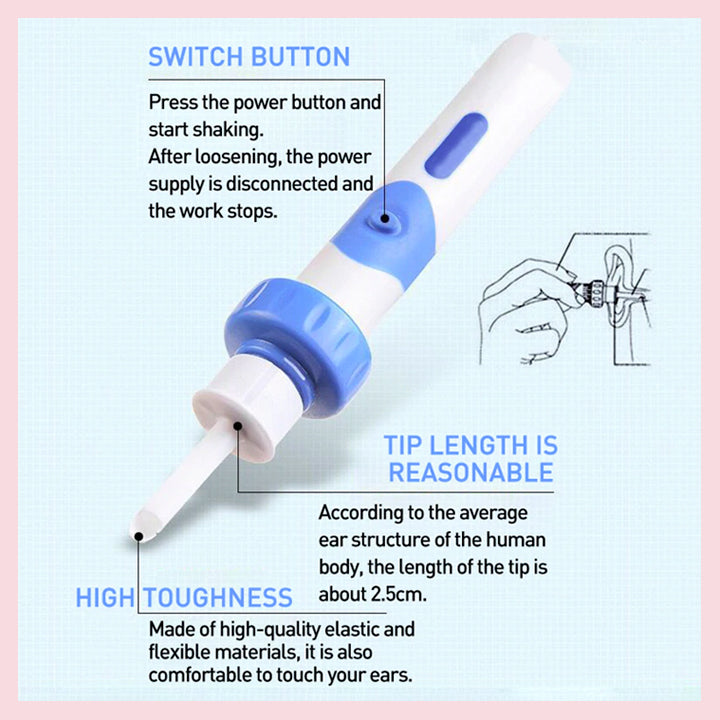 SWITCH BUTTON

Press the power button and start shaking.
After loosening, the power supply is disconnected and the work stops.

TIP LENGTH IS REASONABLE

According to the average ear structure of the human body, the length of the tip is about 2.5cm.

HIGH TOUGHNESS

Made of high-quality elastic and flexible materials, it is also comfortable to touch your ears.