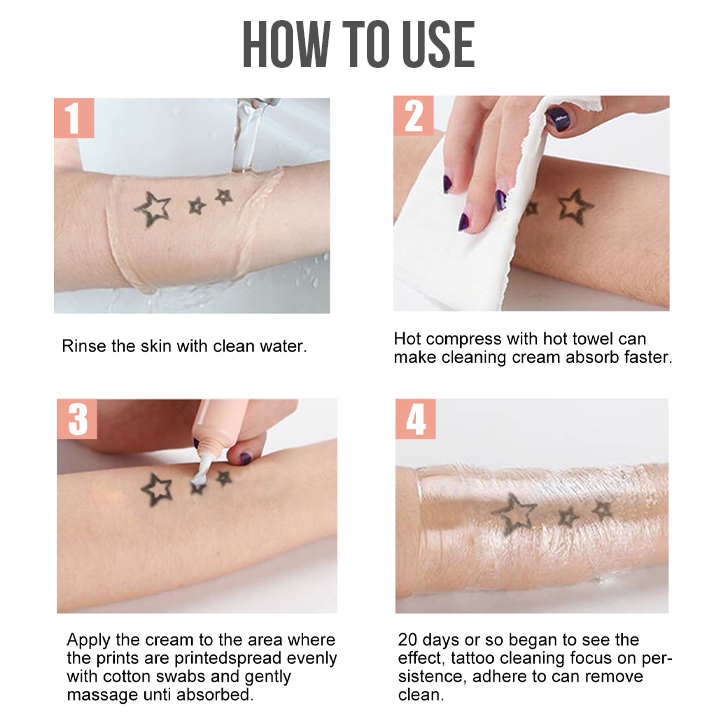 HOW TO USE

1

Rinse the skin with clean water.

2

Hot compress with hot towel can make cleaning cream absorb faster.

3

Apply the cream to the area where the prints are printedspread evenly with cotton swabs and gently massage unti absorbed.

4

20 days or so began to see the effect, tattoo cleaning focus on persistence, adhere to can remove clean.