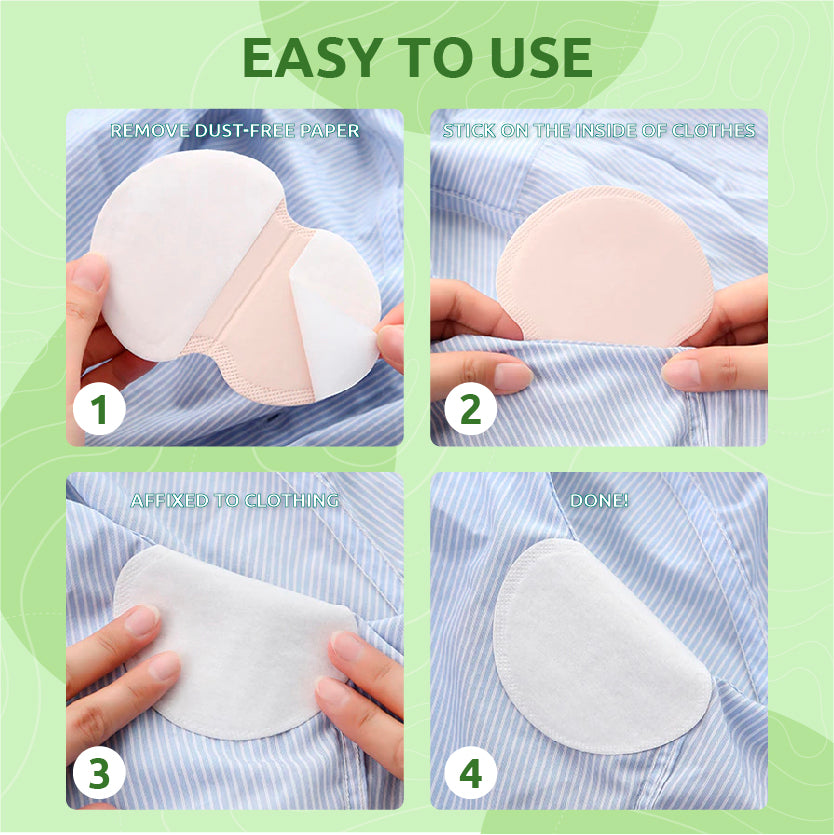 EASY TO USE

REMOVE DUST-FREE PAPER

1

STICK ON THE INSIDE OF CLOTHES

2

AFFIXED TO CLOTHING

3

DONE!

4