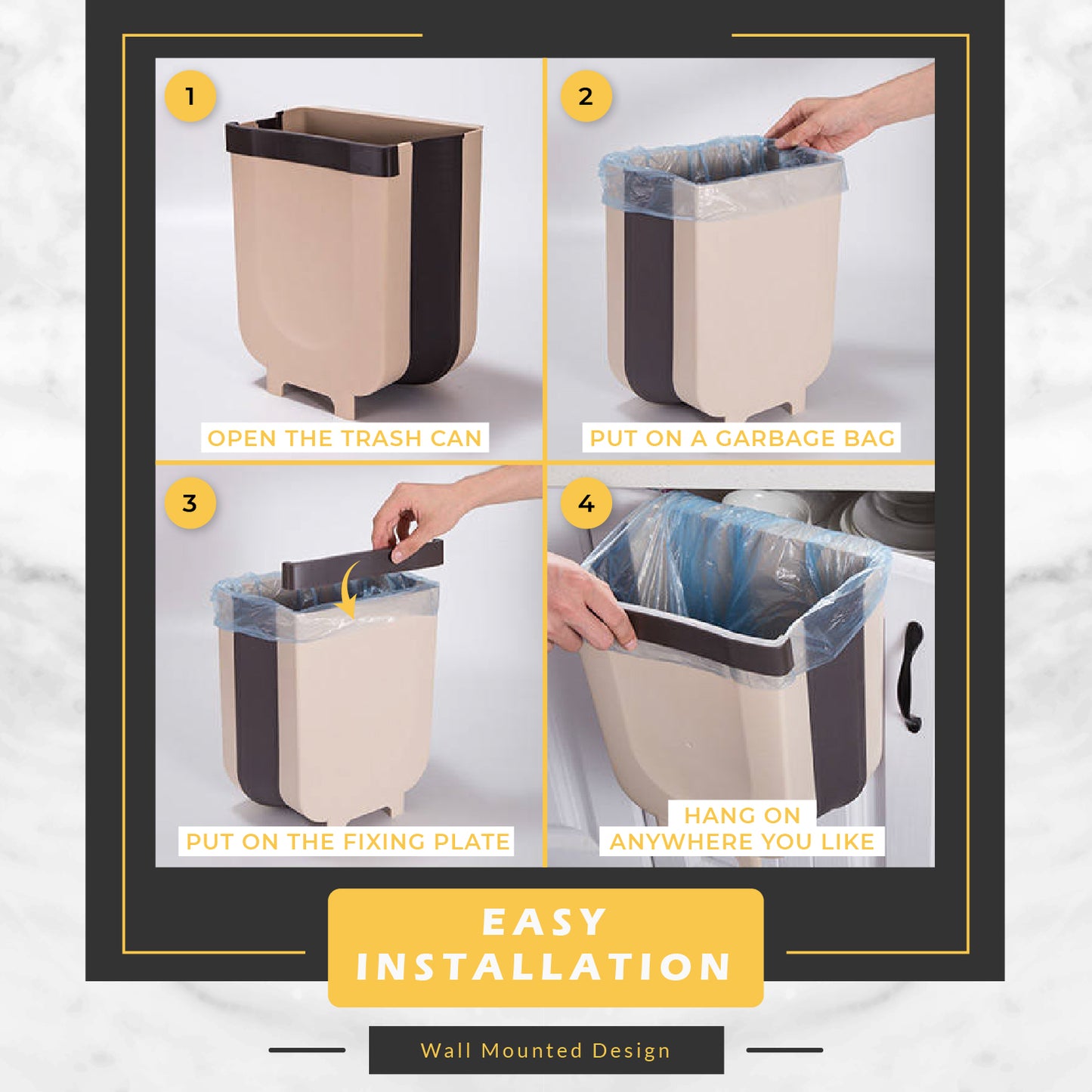 1

OPEN THE TRASH CAN

2

PUT ON A GARBAGE BAG

3

PUT ON THE FIXING PLATE

4

HANG ON ANYWHERE YOU LIKE

EASY INSTALLATION

Wall Mounted Design