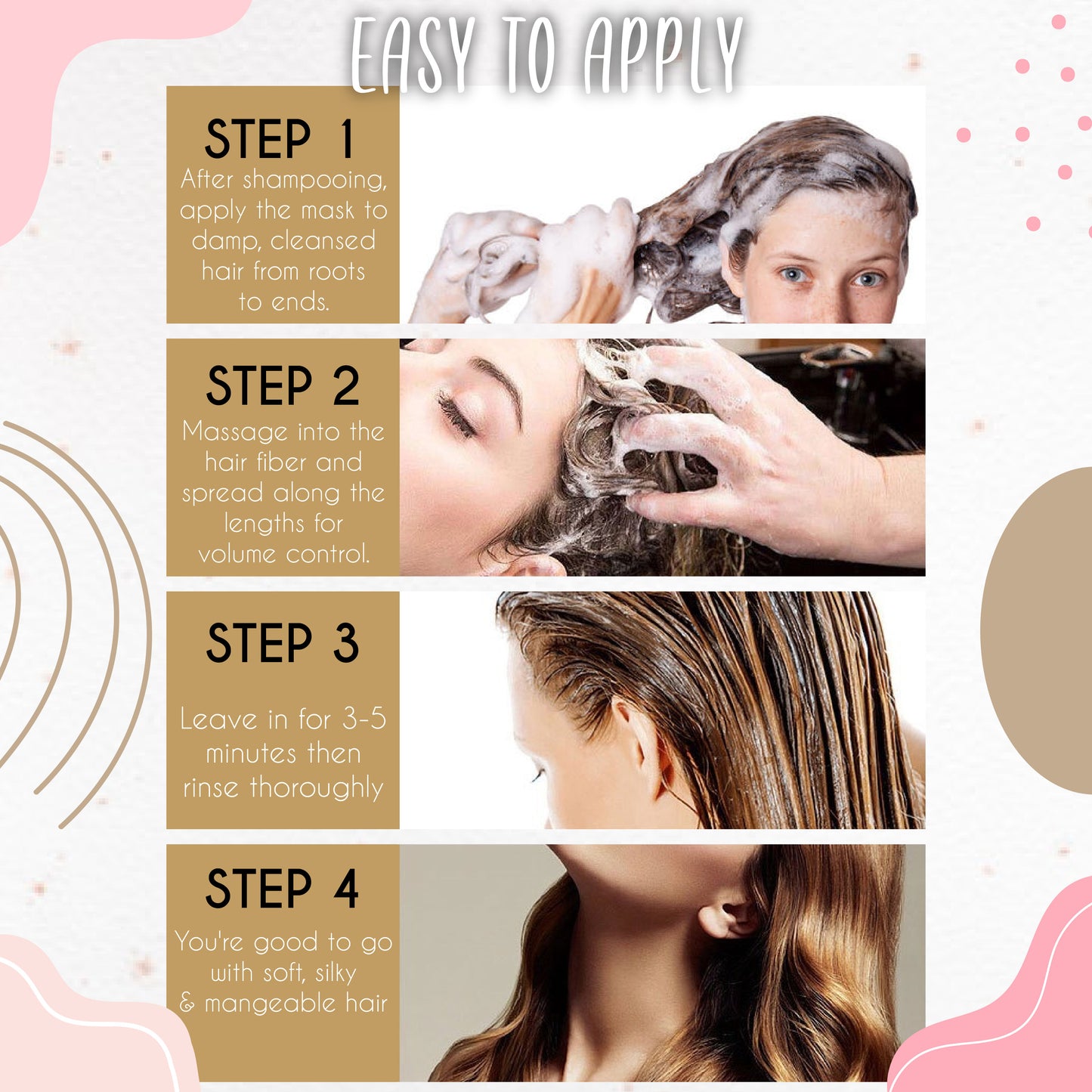 EASY TO APPLY

STEP 1
After shampooing, apply the mask to damp, cleansed hair from roots to ends.

STEP 2
Massage into the hair fiber and spread along the lengths for volume control.

STEP 3
Leave in for 3-5 minutes then rinse thoroughly

STEP 4
You're good to go with soft, silky & mangeable hair